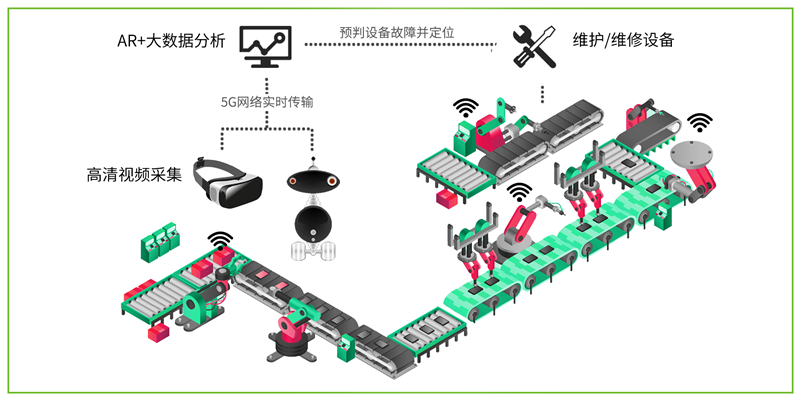 AR+大数据分析

预判设备故障并定位

维护/维修设备

5G网络实时传输

高清视频采集